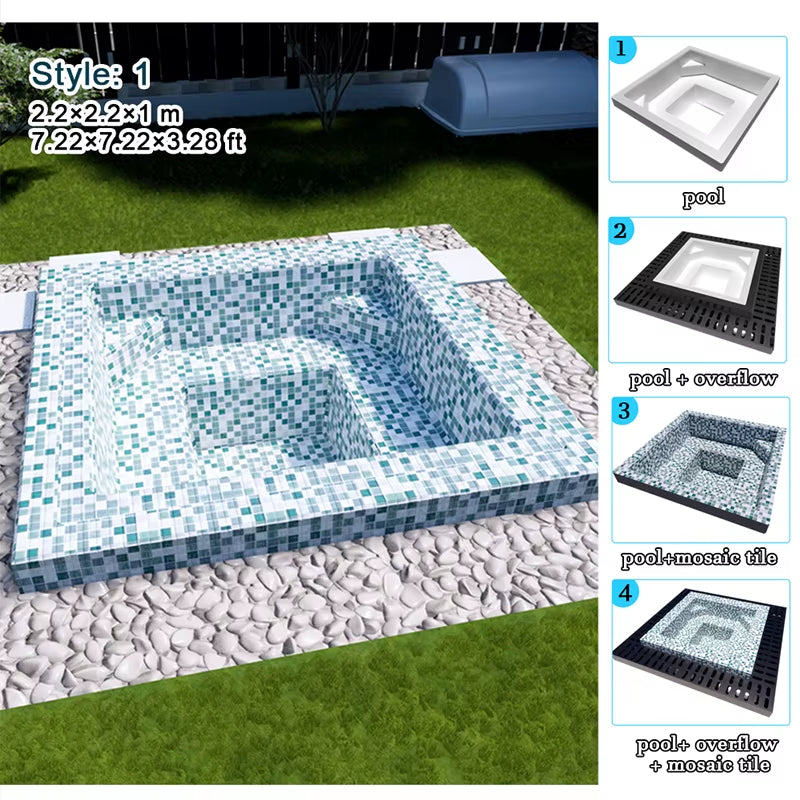 Style: 1
2.2×2.2×1 m
7.22×7.22×3.28 ft

1
pool

2
pool + overflow

3
pool+mosaic tile

4
pool+ overflow + mosaic tile